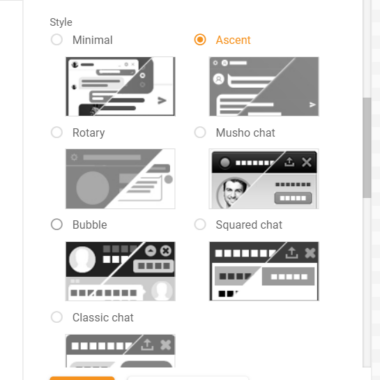 Style

Minimal

Ascent

Rotary

Musho chat

Bubble

Squared chat

Classic chat